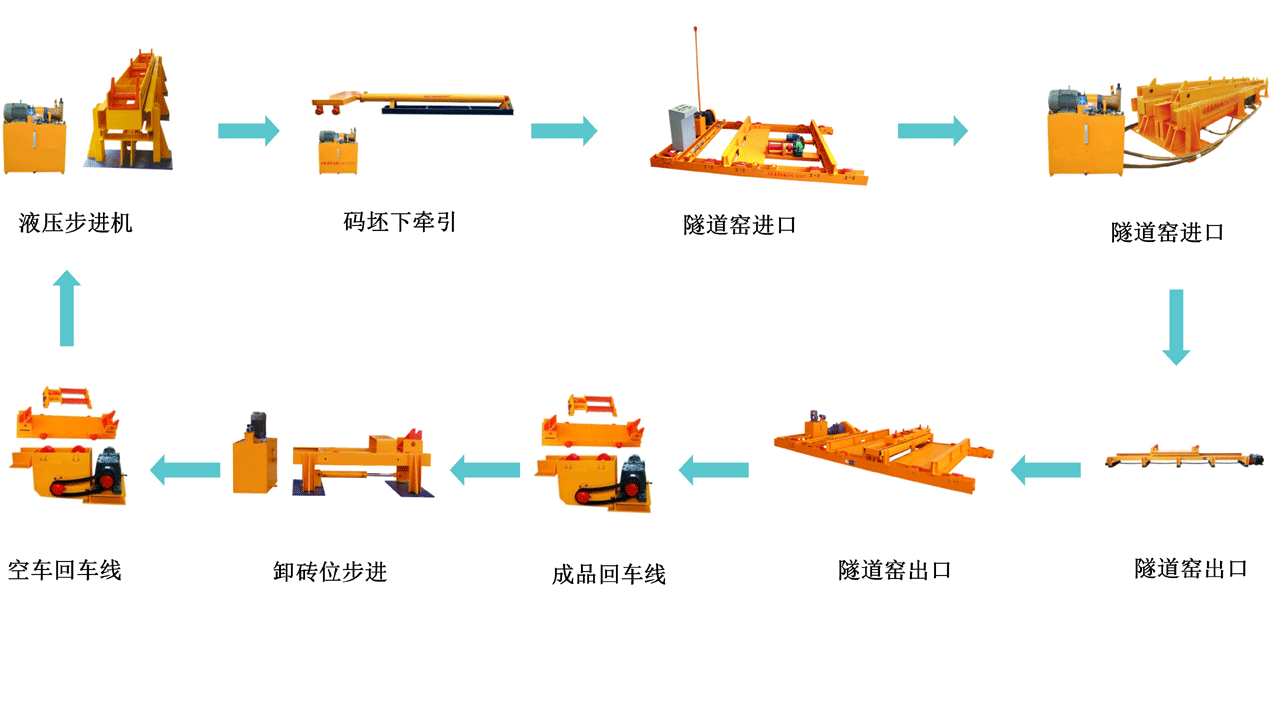 液压步进机

码坯下牵引

隧道窑进口

隧道窑进口

隧道窑出口

隧道窑出口

成品回车线

卸砖位步进

空车回车线