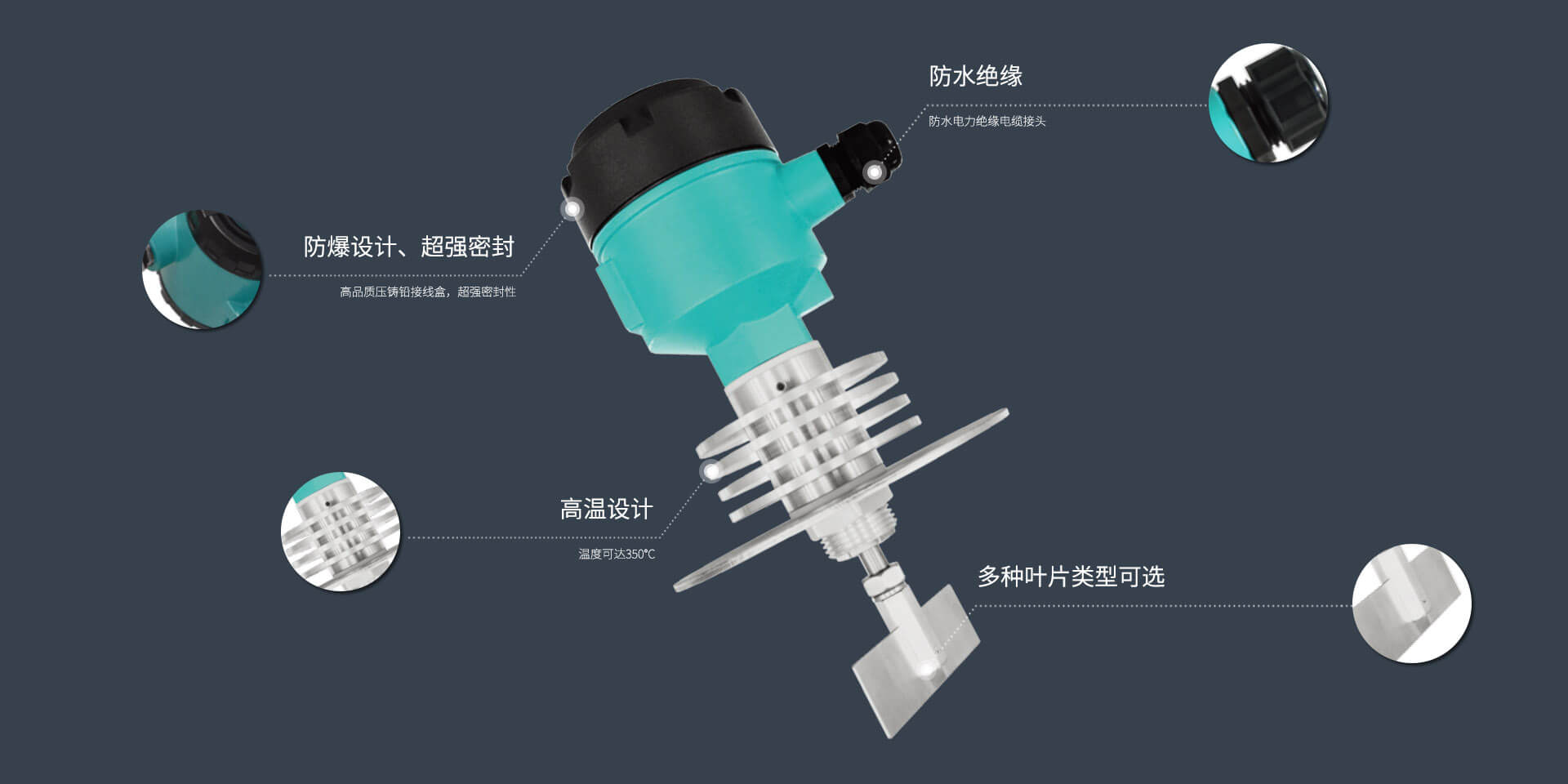 防水绝缘

防水电力绝缘电缆接头

防爆设计、超强密封

高品质压铸铝接线盒，超强密封性

高温设计

温度可达350°C

多种叶片类型可选